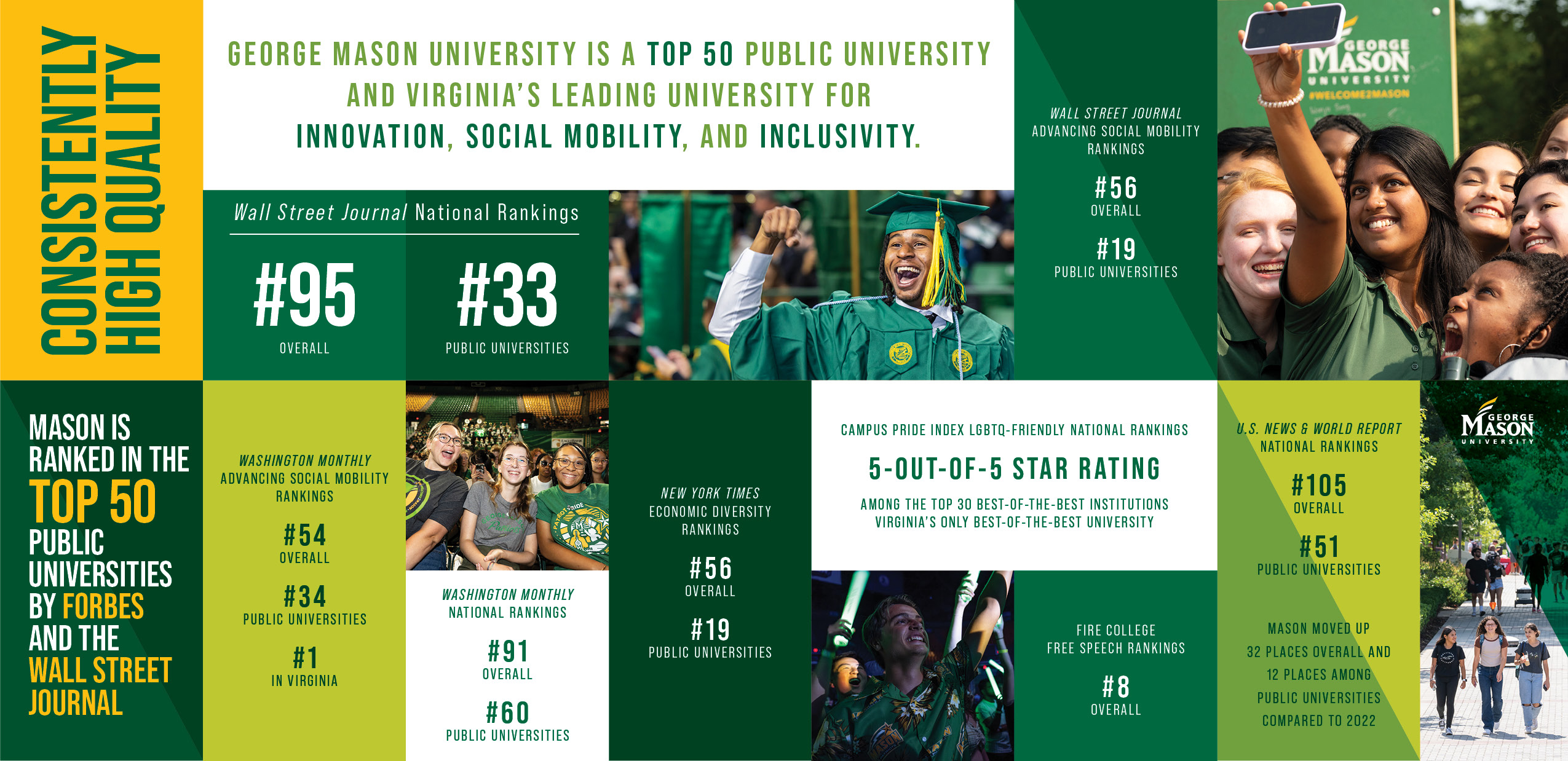 CONSISTENTLY HIGH QUALITY

GEORGE MASON UNIVERSITY IS A TOP 50 PUBLIC UNIVERSITY AND VIRGINIA'S LEADING UNIVERSITY FOR INNOVATION, SOCIAL MOBILITY, AND INCLUSIVITY.

Wall Street Journal National Rankings

#95
OVERALL

#33
PUBLIC UNIVERSITIES

WALL STREET JOURNAL
ADVANCING SOCIAL MOBILITY RANKINGS

#56
OVERALL

#19
PUBLIC UNIVERSITIES

GEORGE MASON UNIVERSITY
#WELCOME2MASON

MASON IS RANKED IN THE TOP 50 PUBLIC UNIVERSITIES BY FORBES AND THE WALL STREET JOURNAL

WASHINGTON MONTHLY
ADVANCING SOCIAL MOBILITY RANKINGS

#54
OVERALL

#34
PUBLIC UNIVERSITIES

#1
IN VIRGINIA

WASHINGTON MONTHLY
NATIONAL RANKINGS

#91
OVERALL

#60
PUBLIC UNIVERSITIES

NEW YORK TIMES
ECONOMIC DIVERSITY RANKINGS

#56
OVERALL

#19
PUBLIC UNIVERSITIES

CAMPUS PRIDE INDEX LGBTQ-FRIENDLY NATIONAL RANKINGS

5-OUT-OF-5 STAR RATING

AMONG THE TOP 30 BEST-OF-THE-BEST INSTITUTIONS
VIRGINIA'S ONLY BEST-OF-THE-BEST UNIVERSITY

FIRE COLLEGE
FREE SPEECH RANKINGS

#8
OVERALL

U.S. NEWS & WORLD REPORT
NATIONAL RANKINGS

#105
OVERALL

#51
PUBLIC UNIVERSITIES

MASON MOVED UP 32 PLACES OVERALL AND 12 PLACES AMONG PUBLIC UNIVERSITIES COMPARED TO 2022

GEORGE MASON UNIVERSITY